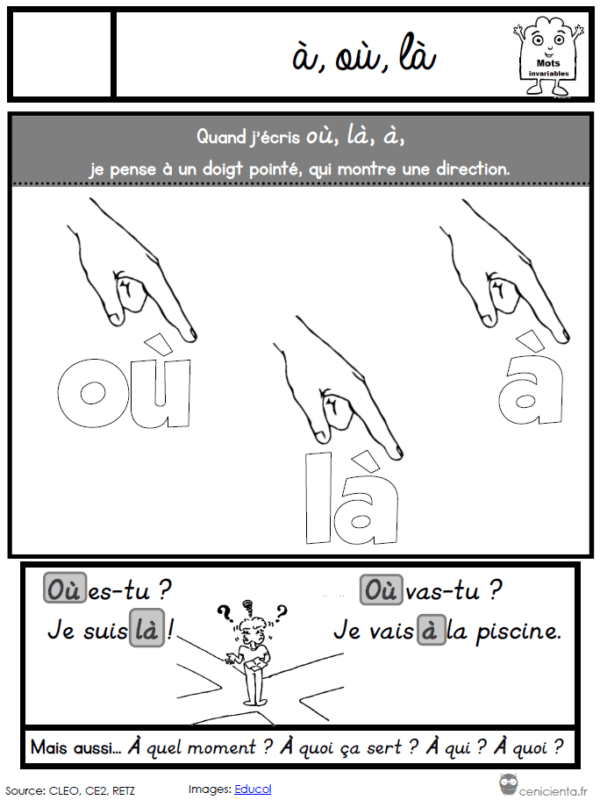 à, où, là

Mots invariables

Quand j'écris où, là, à,

je pense à un doigt pointé, qui montre une direction.

où

là

à

Où es-tu ?

Je suis là !

Où vas-tu ?

Je vais à la piscine.

Mais aussi... À quel moment ? À quoi ça sert ? À qui ? À quoi ?

Source: CLEO, CE2, RETZ

Images: Educol

cenicienta.fr